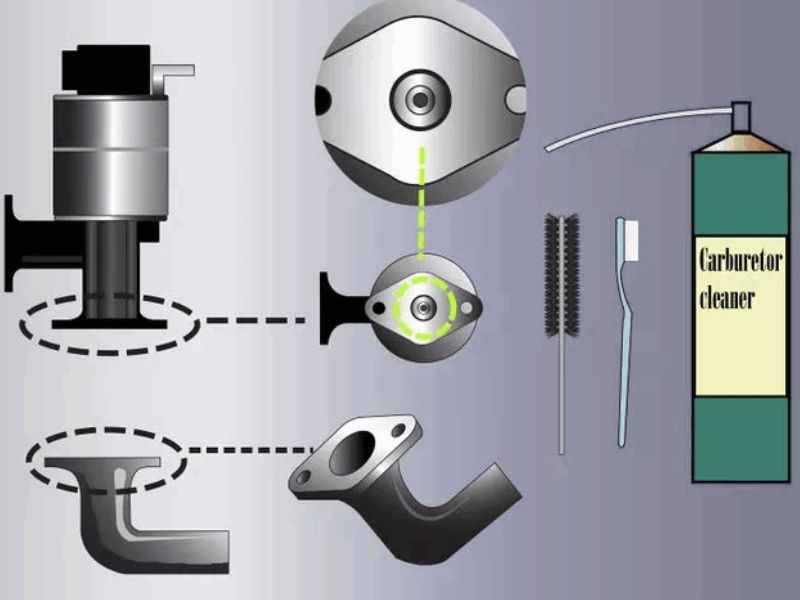 Carburetor cleaner