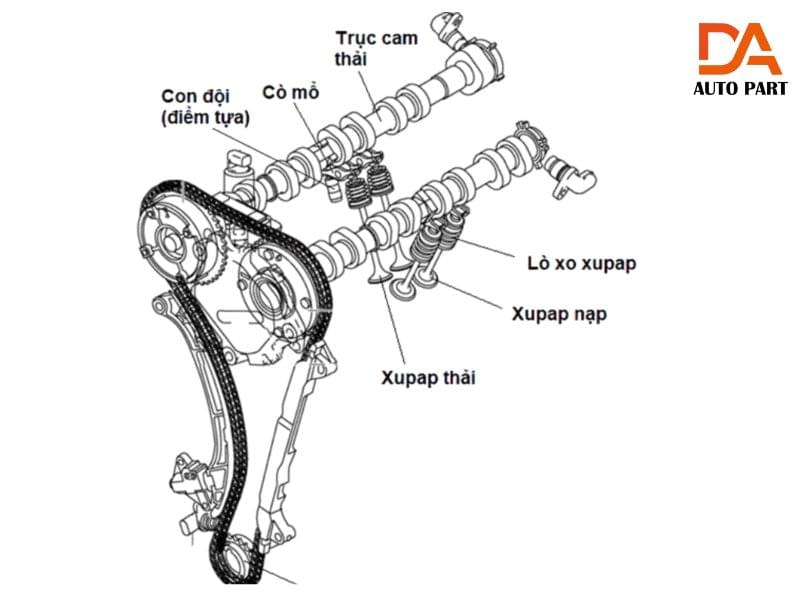 DA
AUTO PART

Trục cam thải

Cò mổ

Con đội (điểm tựa)

Lò xo xupap

Xupap nạp

Xupap thải