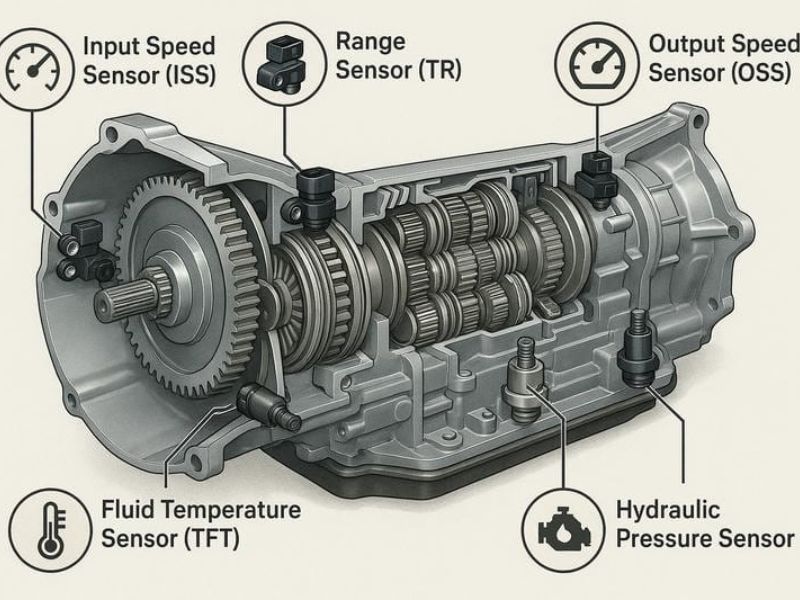 Input Speed Sensor (ISS)

Range Sensor (TR)

Output Speed Sensor (OSS)

Fluid Temperature Sensor (TFT)

Hydraulic Pressure Sensor