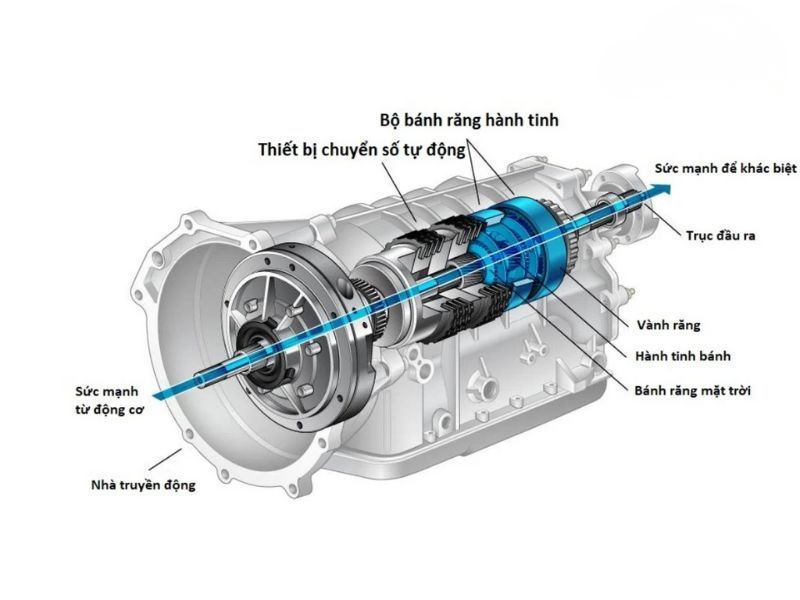 Bộ bánh răng hành tinh

Thiết bị chuyển số tự động

Sức mạnh để khác biệt

Trục đầu ra

Vành răng

Hành tinh bánh

Bánh răng mặt trời

Sức mạnh từ động cơ

Nhà truyền động